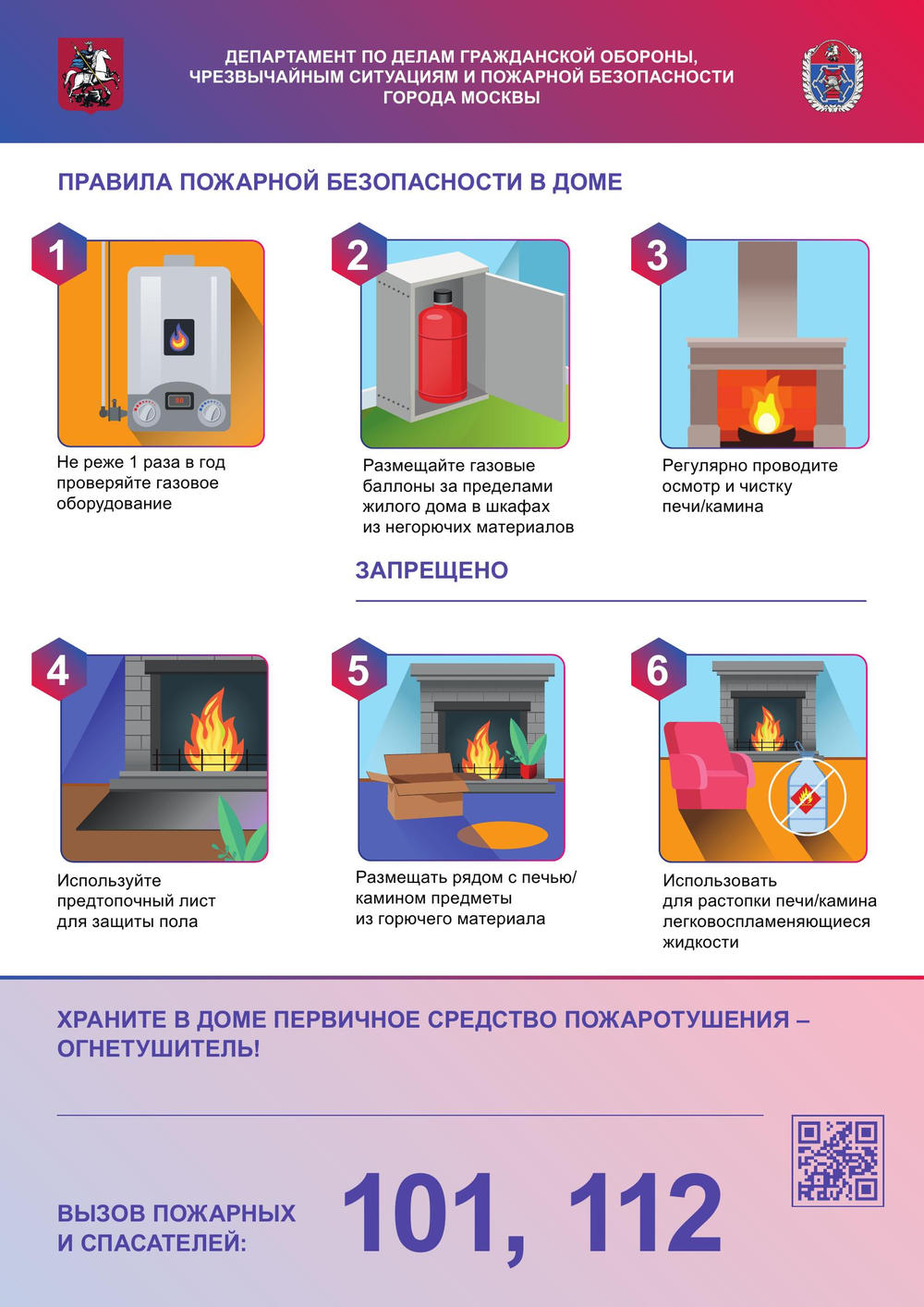 ДЕПАРТАМЕНТ ПО ДЕЛАМ ГРАЖДАНСКОЙ ОБОРОНЫ, ЧРЕЗВЫЧАЙНЫМ СИТУАЦИЯМ И ПОЖАРНОЙ БЕЗОПАСНОСТИ ГОРОДА МОСКВЫ

ПРАВИЛА ПОЖАРНОЙ БЕЗОПАСНОСТИ В ДОМЕ

1

Не реже 1 раза в год проверяйте газовое оборудование

2

Размещайте газовые баллоны за пределами жилого дома в шкафах из негорючих материалов

3

Регулярно проводите осмотр и чистку печи/камина

ЗАПРЕЩЕНО

4

Используйте предтопочный лист для защиты пола

5

Размещать рядом с печью/камином предметы из горючего материала

6

Использовать для растопки печи/камина легковоспламеняющиеся жидкости

ХРАНИТЕ В ДОМЕ ПЕРВИЧНОЕ СРЕДСТВО ПОЖАРОТУШЕНИЯ – ОГНЕТУШИТЕЛЬ!

ВЫЗОВ ПОЖАРНЫХ И СПАСАТЕЛЕЙ: 101, 112